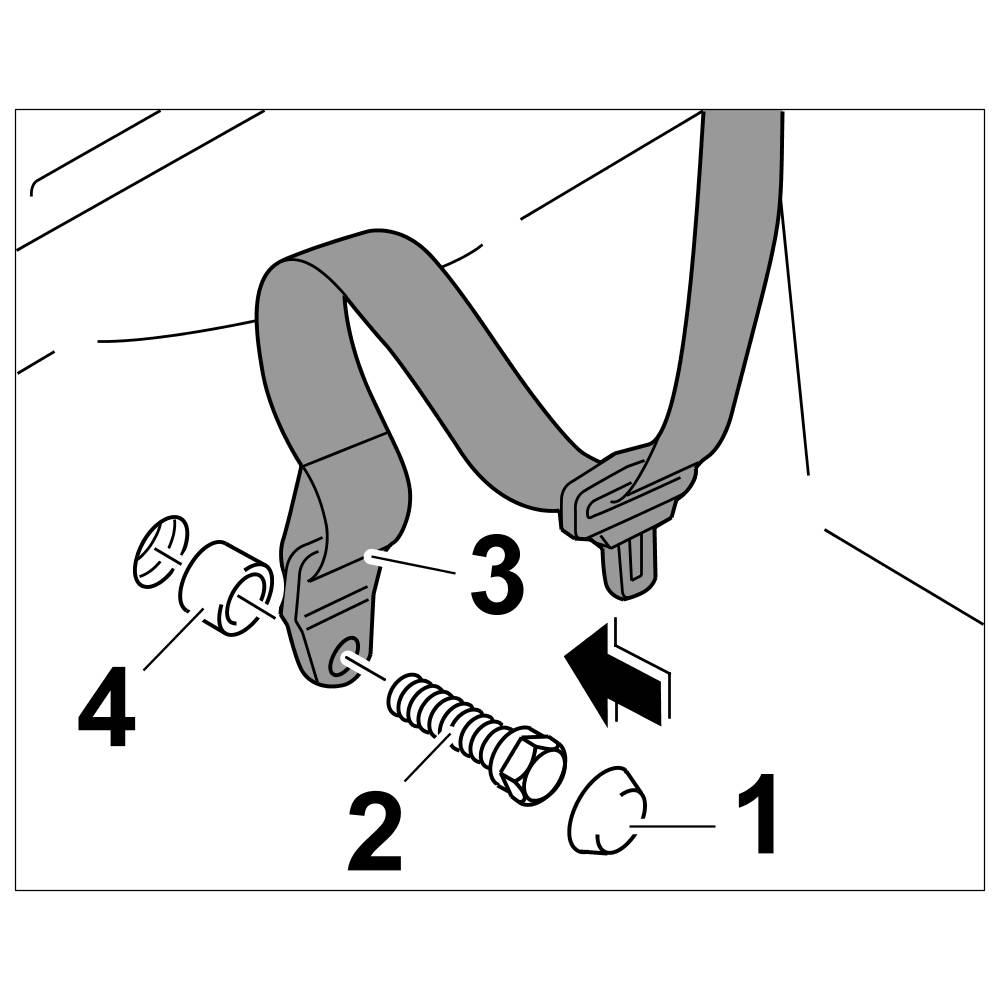 3
4
2
1