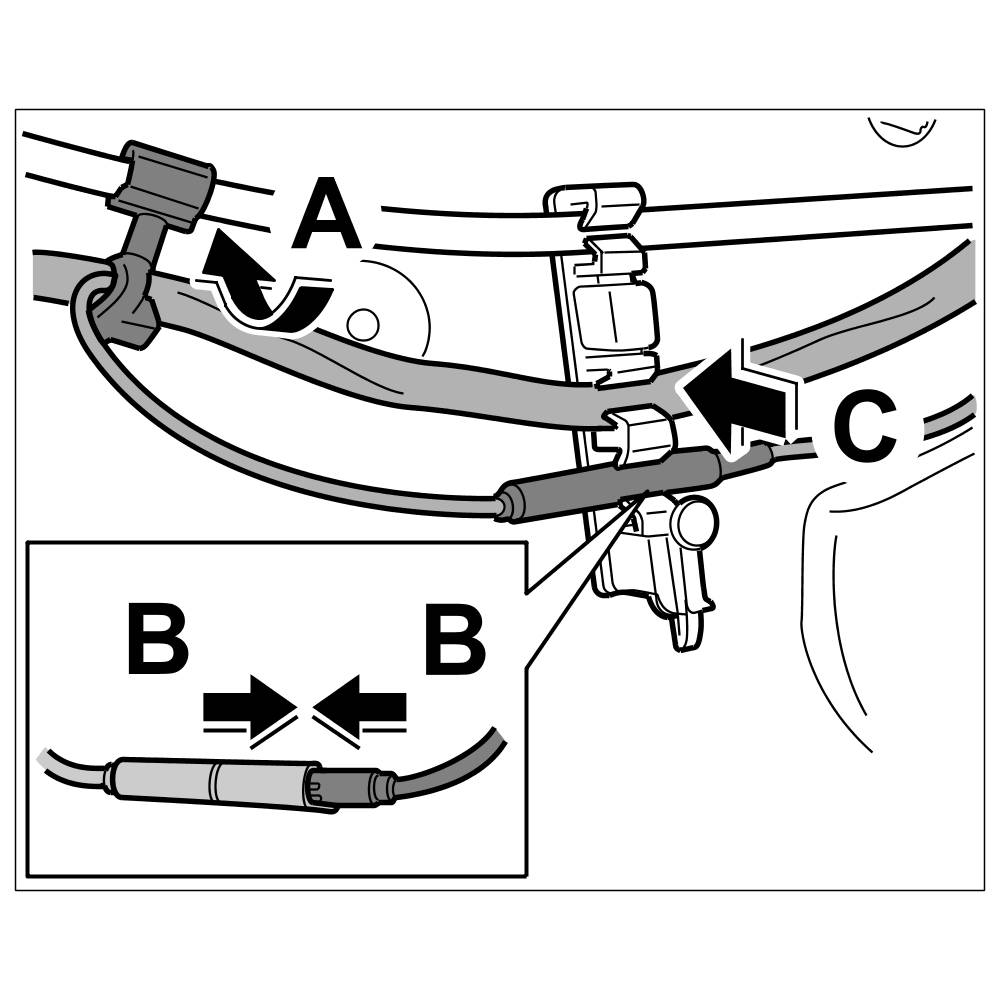 A
C
B
B