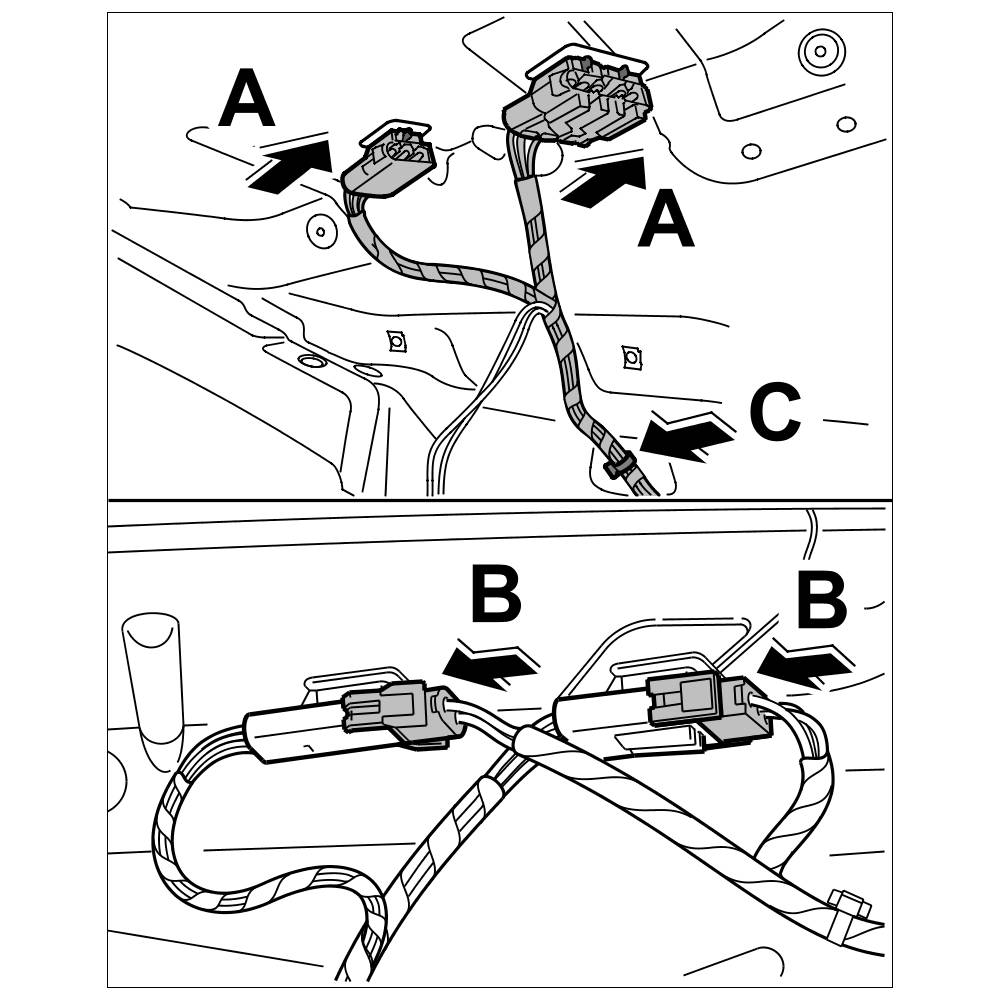 A
A
C
B
B