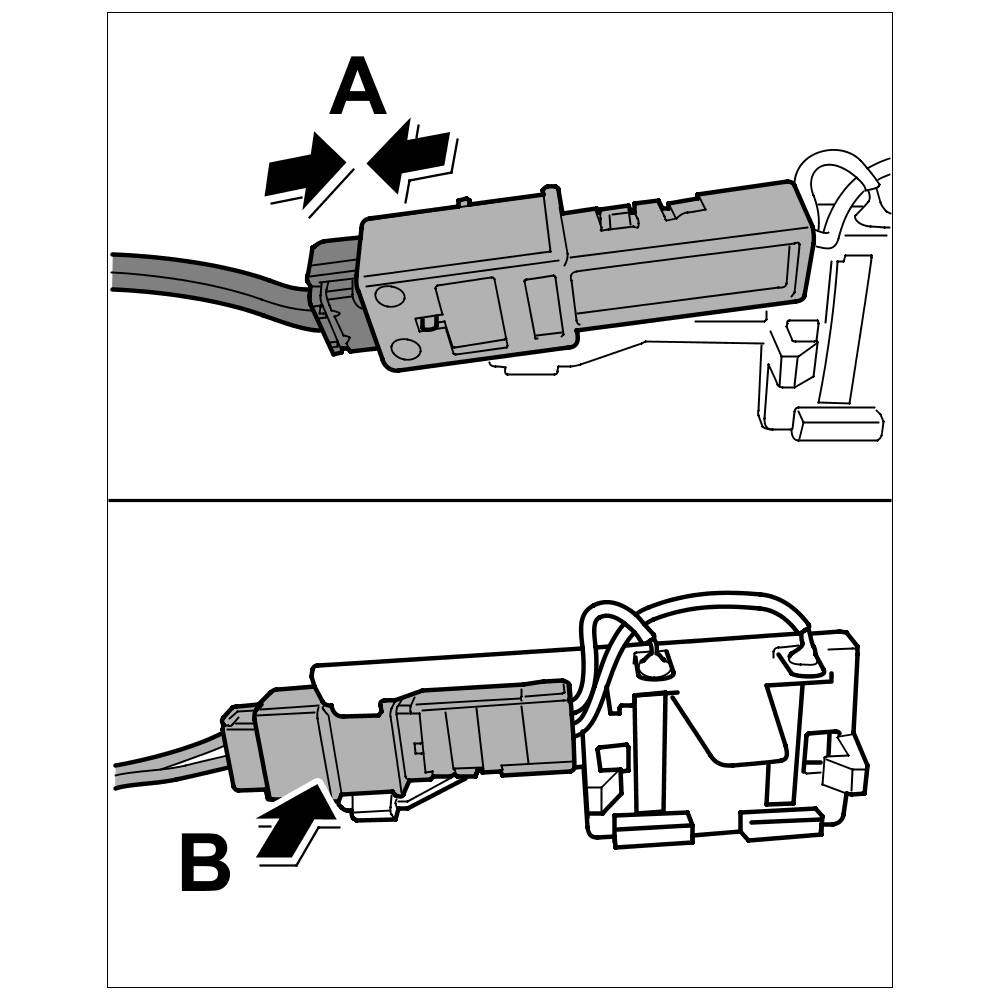 A

B