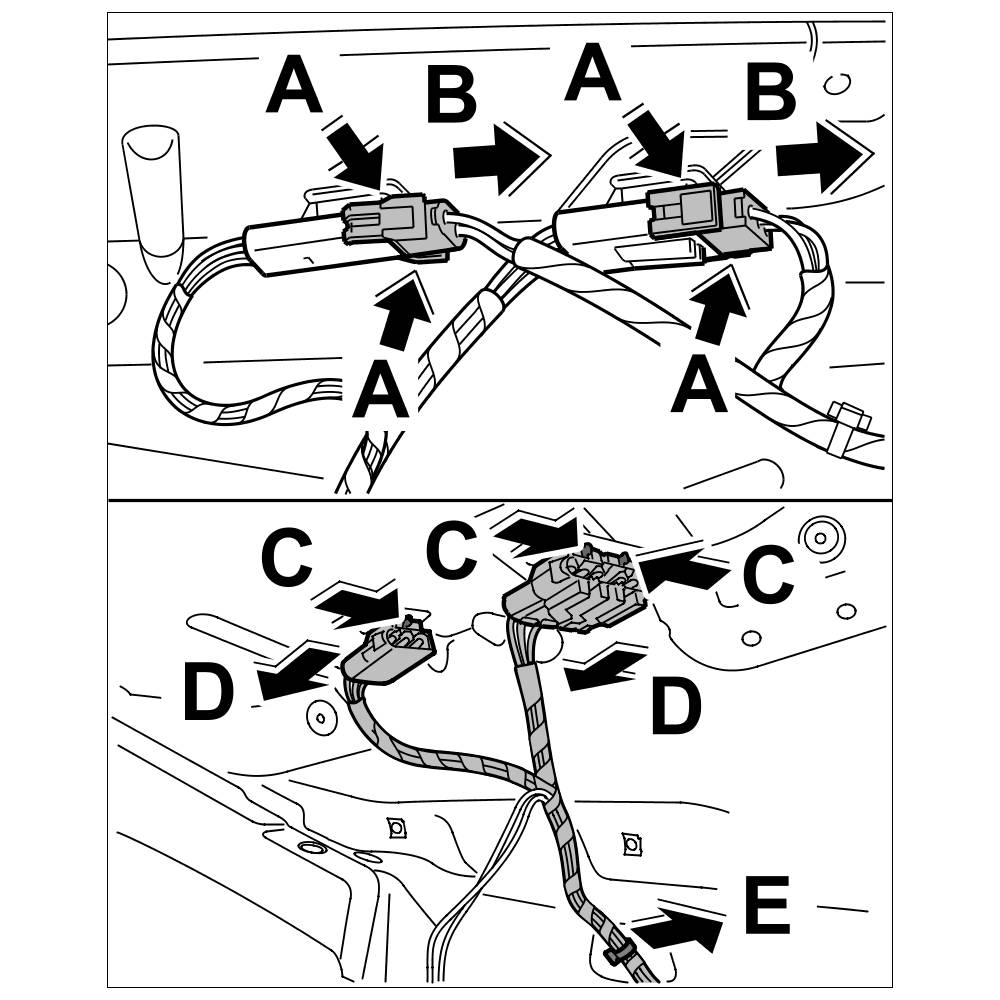 A
B
A
B
A
A

C
C
C
D
D
E