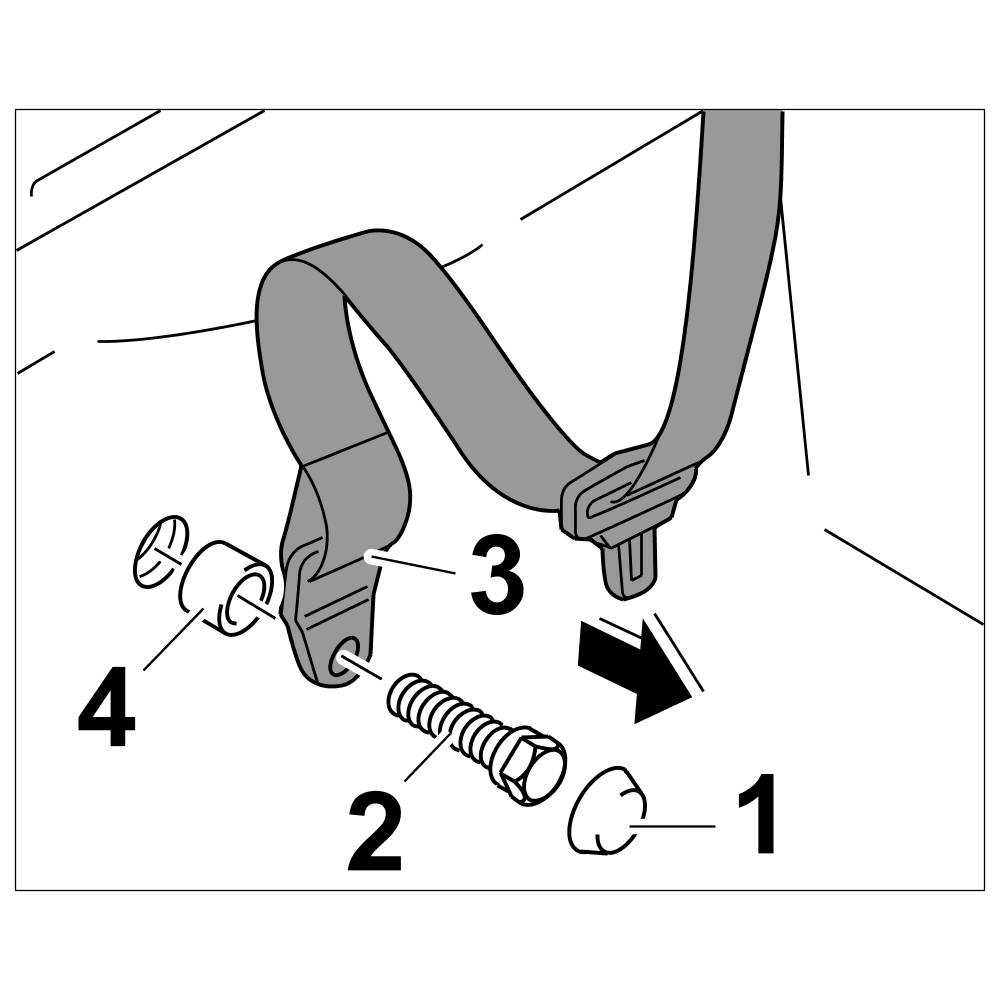 3
4
2
1