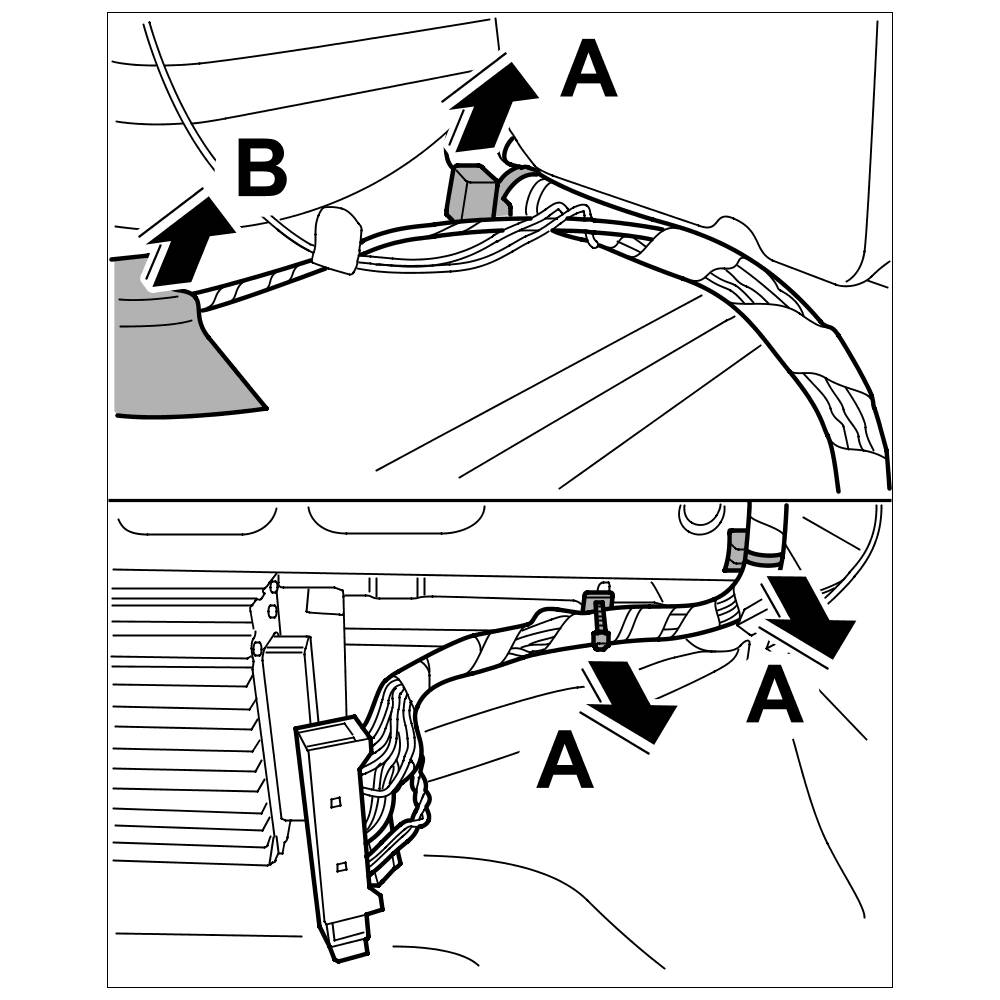 A
B
A
A