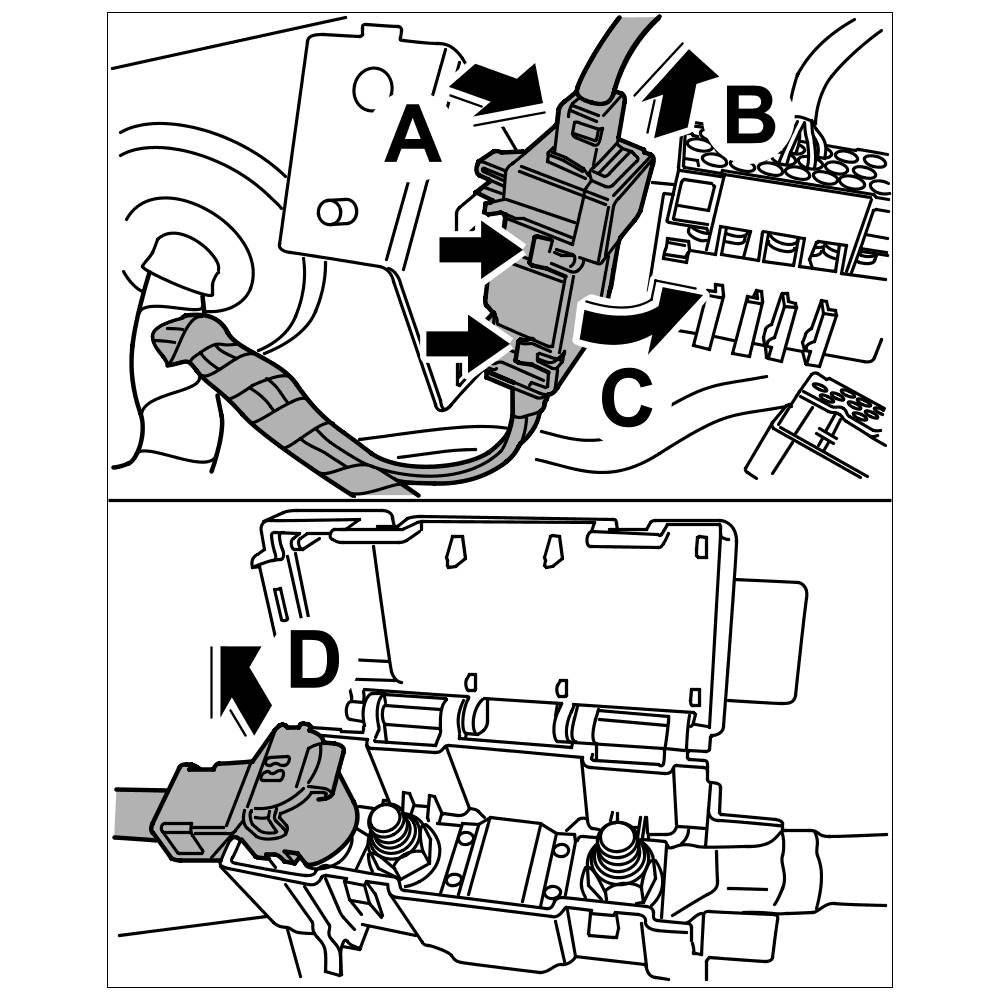 A
B
C
D