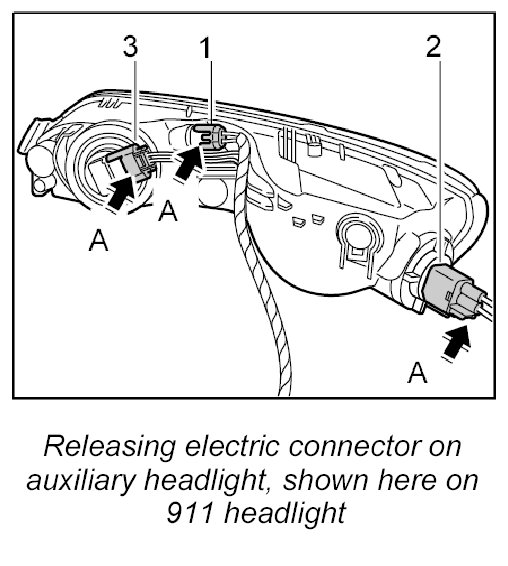 3
1
2
A
A
A

Releasing electric connector on auxiliary headlight, shown here on 911 headlight