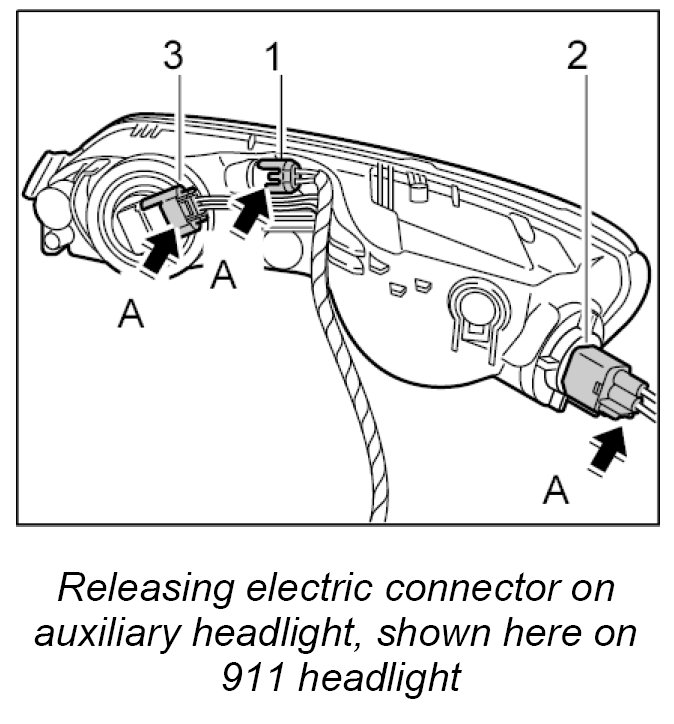 3
1
2
A
A
A

Releasing electric connector on auxiliary headlight, shown here on 911 headlight