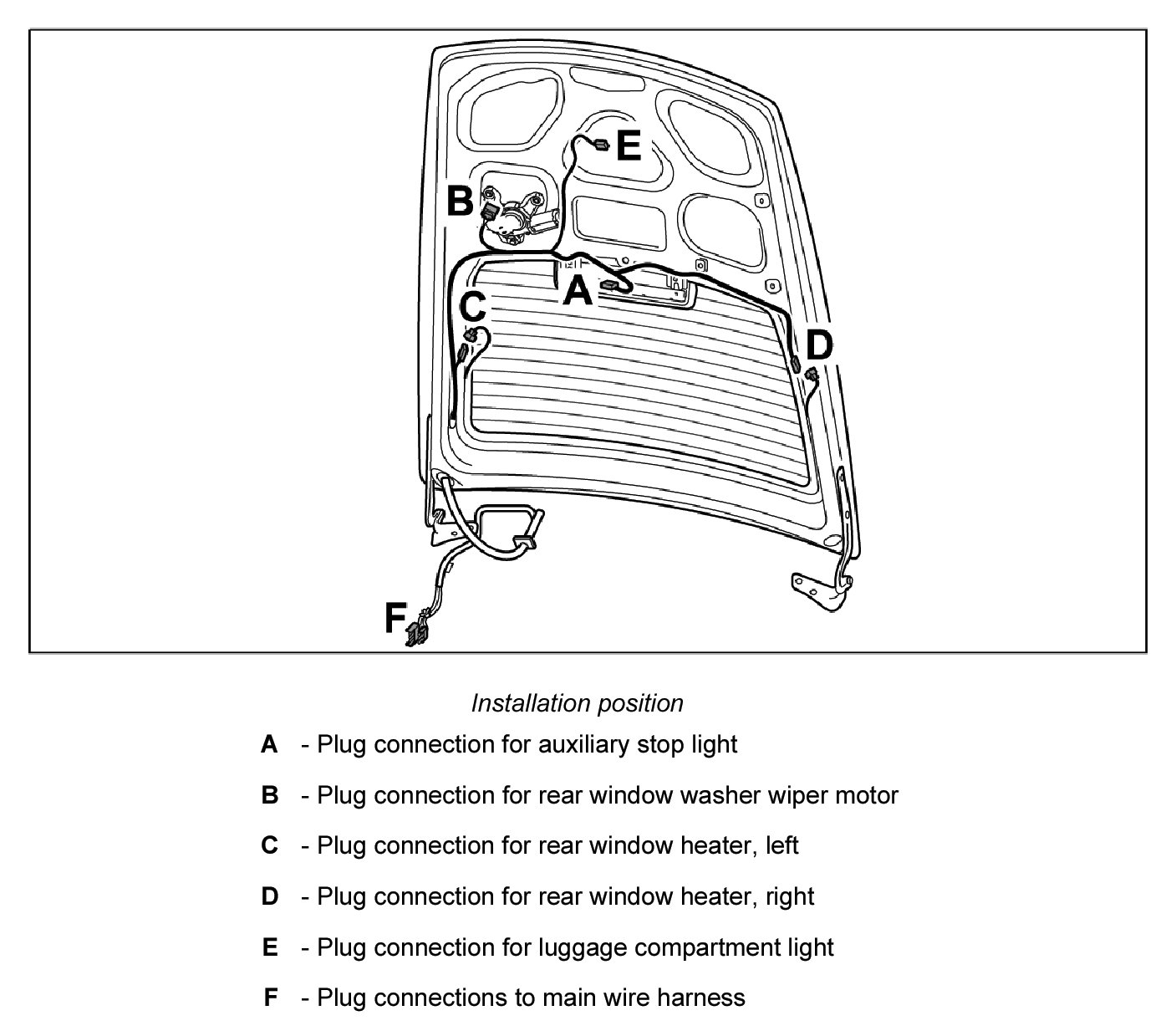 E
B
A
C
D
F

Installation position

A - Plug connection for auxiliary stop light

B - Plug connection for rear window washer wiper motor

C - Plug connection for rear window heater, left

D - Plug connection for rear window heater, right

E - Plug connection for luggage compartment light

F - Plug connections to main wire harness