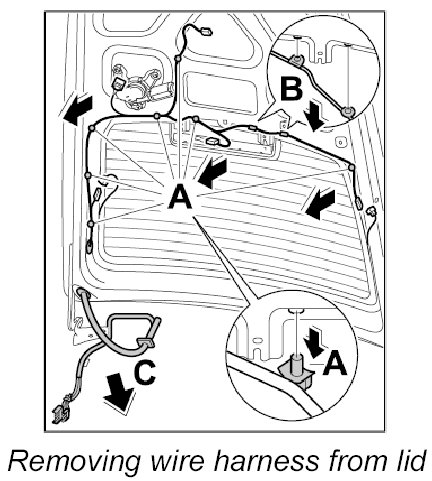 B

A

A

C

Removing wire harness from lid