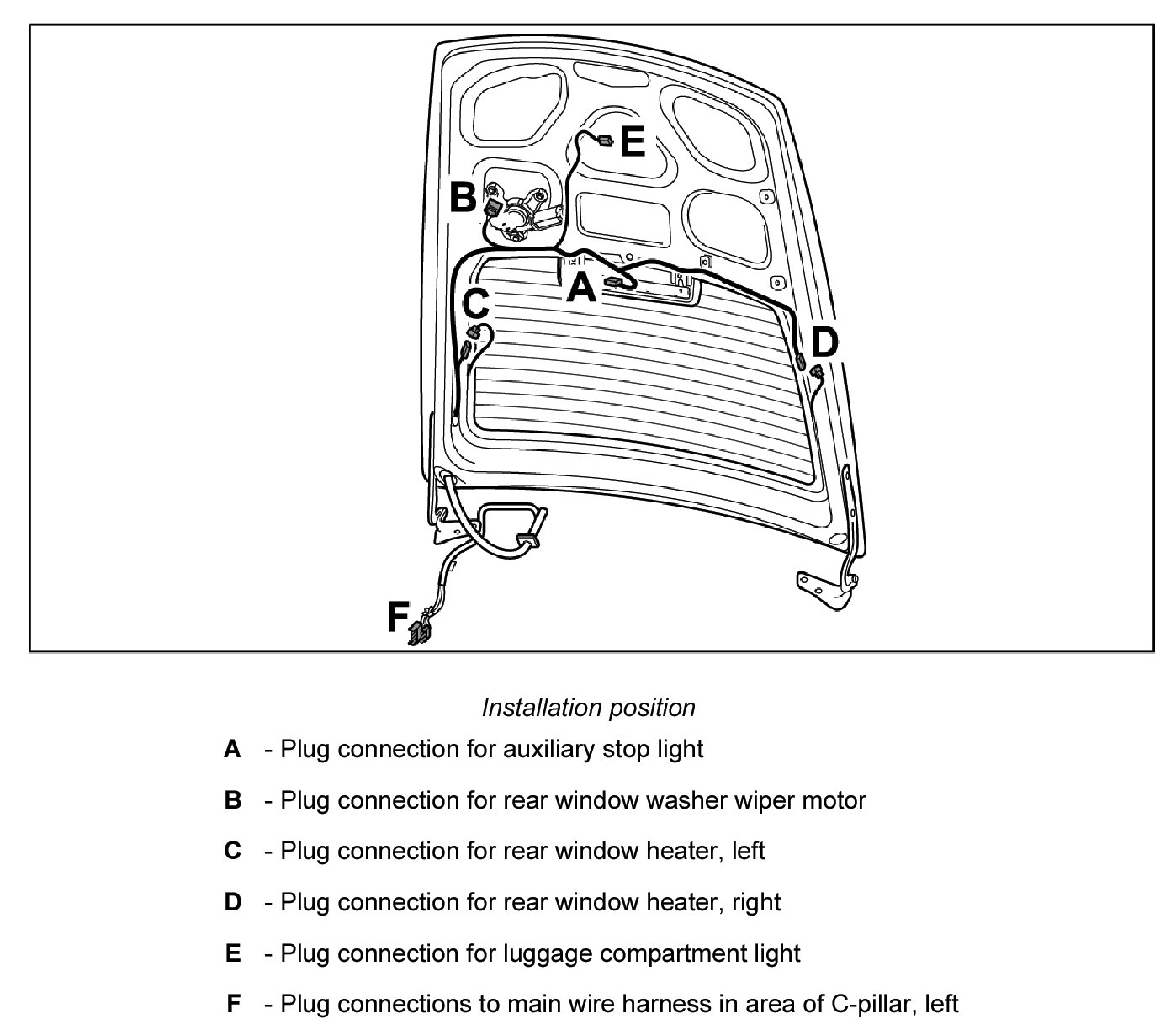 E

B

A

C

D

F

Installation position

A - Plug connection for auxiliary stop light

B - Plug connection for rear window washer wiper motor

C - Plug connection for rear window heater, left

D - Plug connection for rear window heater, right

E - Plug connection for luggage compartment light

F - Plug connections to main wire harness in area of C-pillar, left