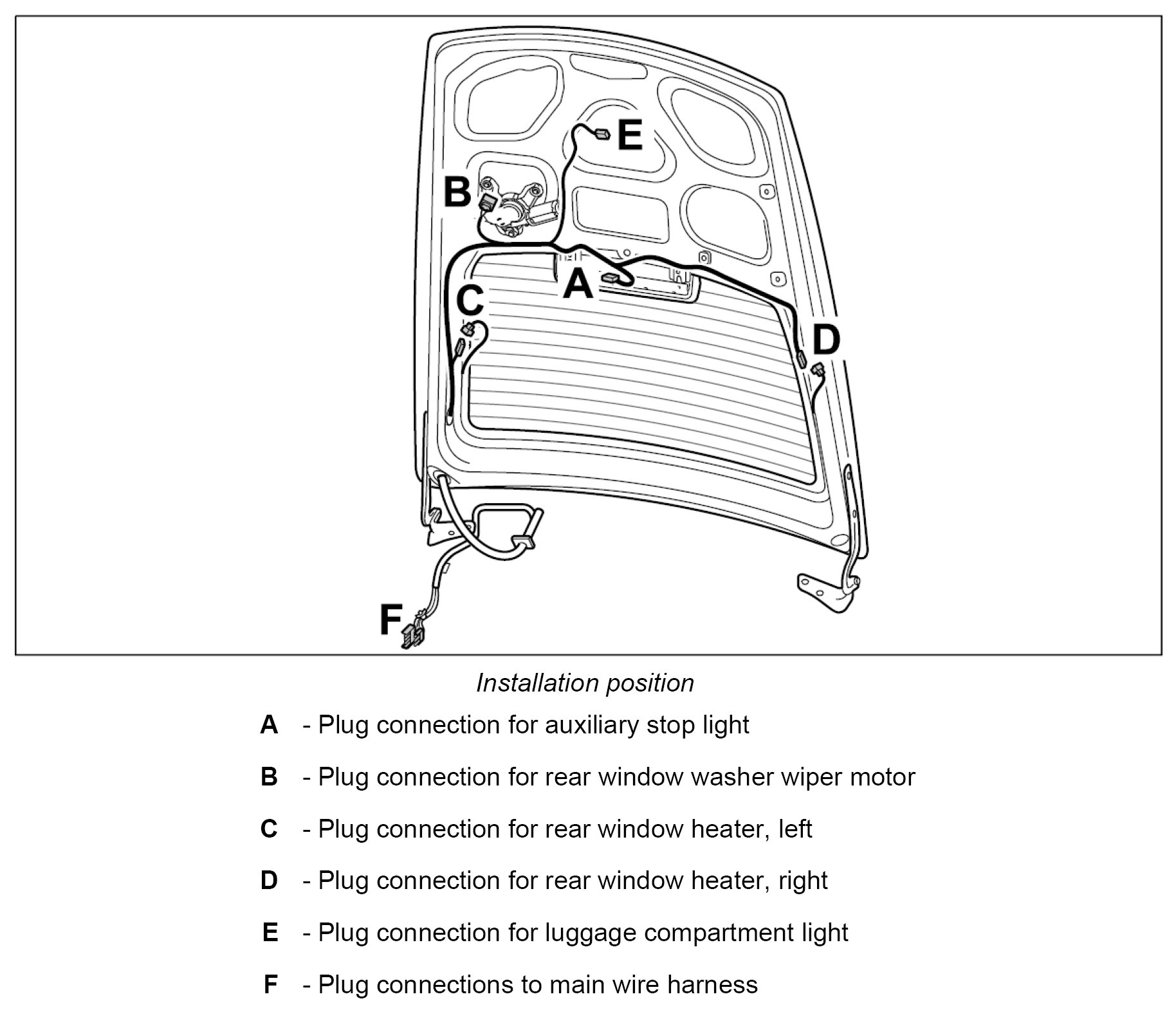 E
B
A
C
D
F

Installation position

A - Plug connection for auxiliary stop light

B - Plug connection for rear window washer wiper motor

C - Plug connection for rear window heater, left

D - Plug connection for rear window heater, right

E - Plug connection for luggage compartment light

F - Plug connections to main wire harness