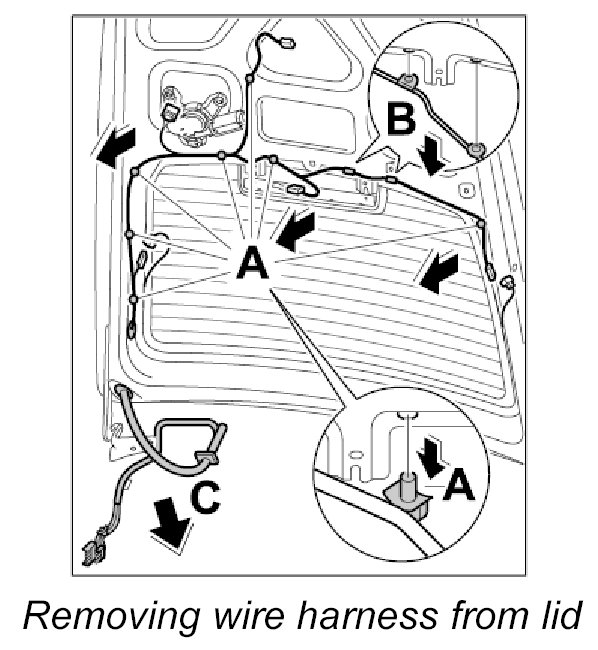 B
A
A
C

Removing wire harness from lid