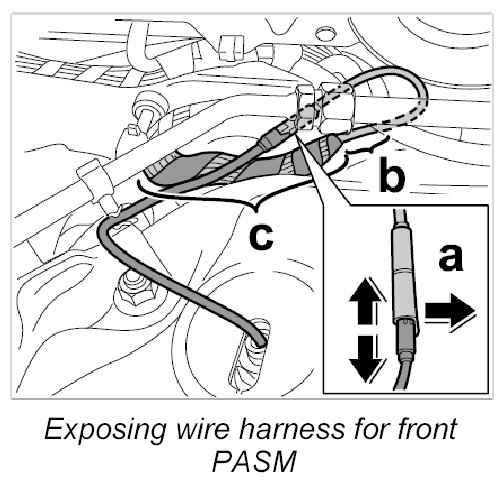 b

c

a

Exposing wire harness for front PASM