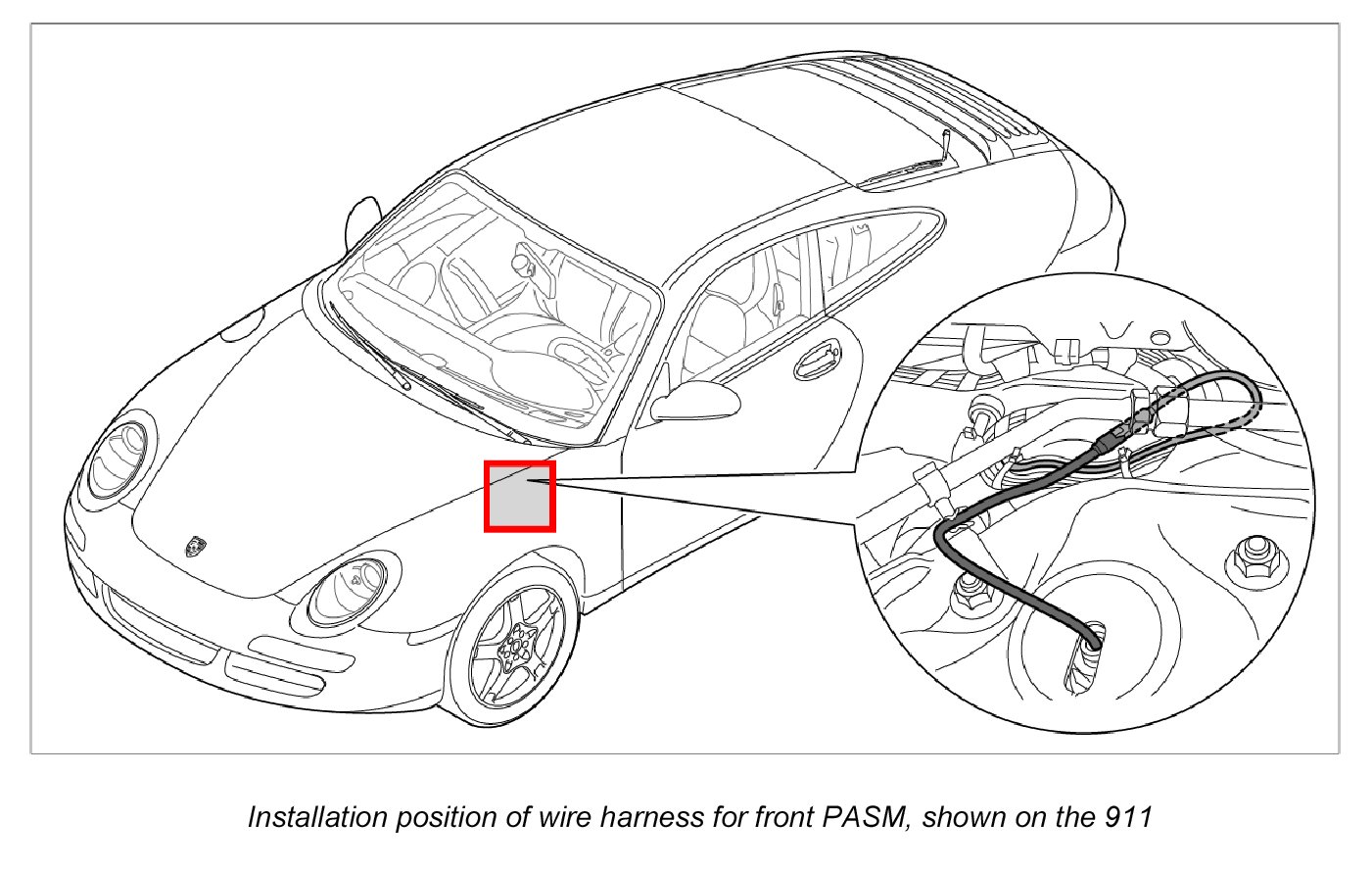 Installation position of wire harness for front PASM, shown on the 911