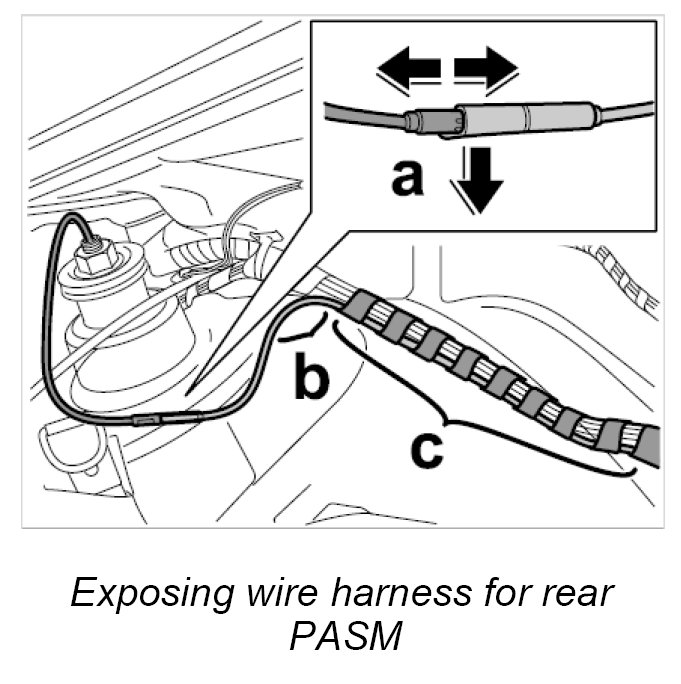 a

b

c

Exposing wire harness for rear PASM