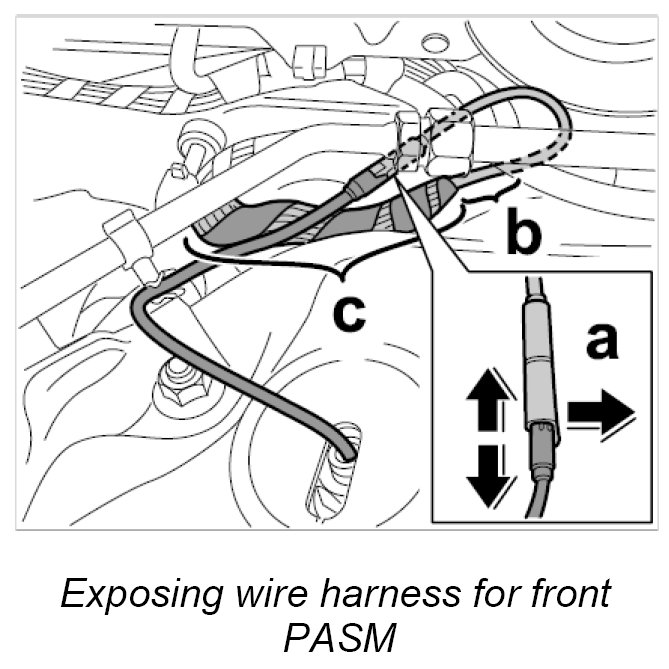 b
c
a

Exposing wire harness for front PASM