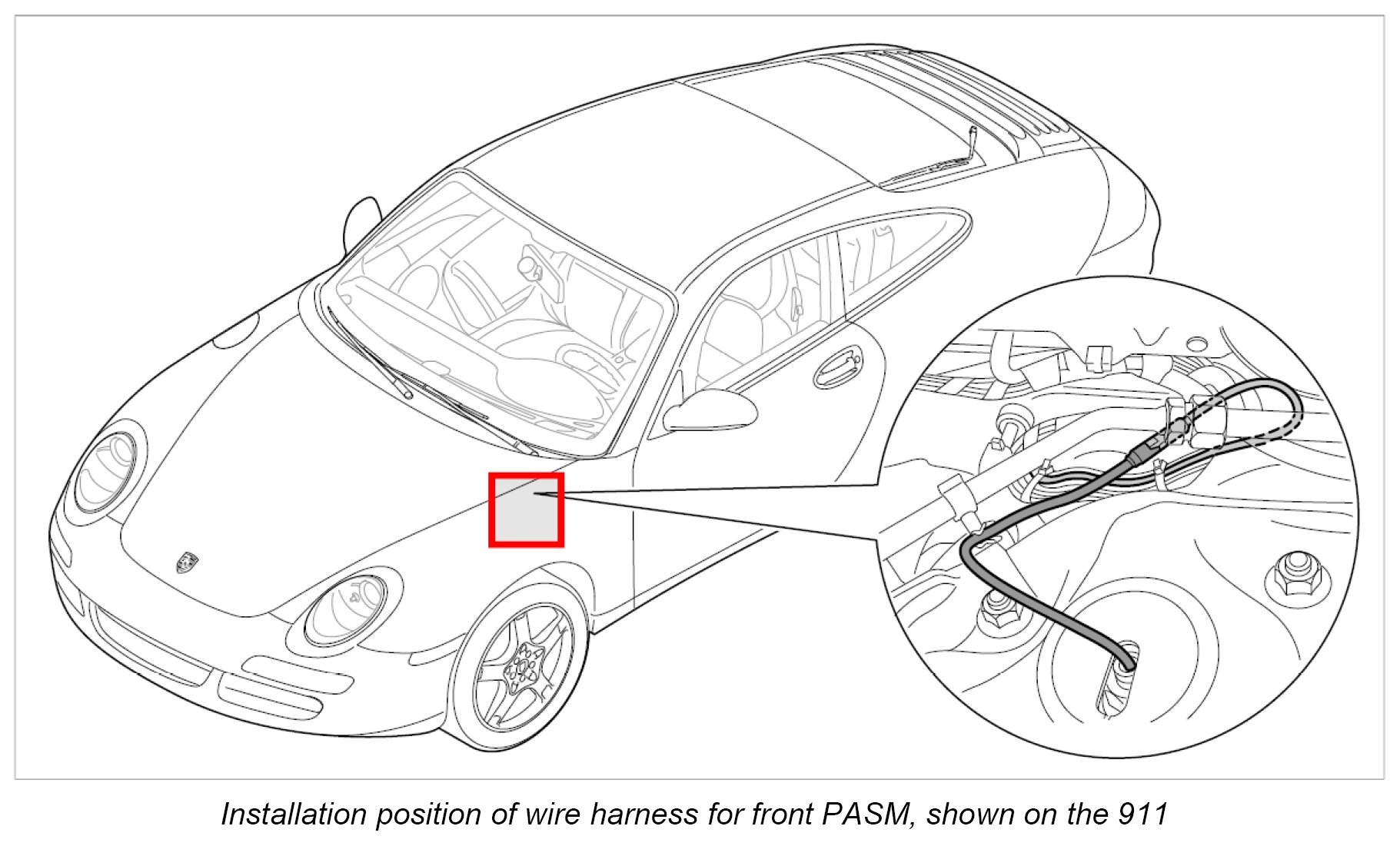 Installation position of wire harness for front PASM, shown on the 911