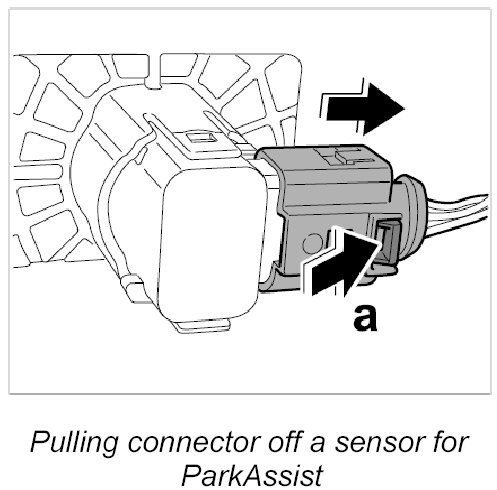 a

Pulling connector off a sensor for ParkAssist