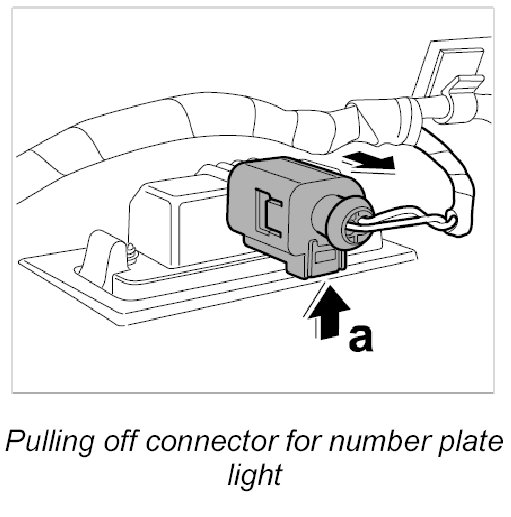 a

Pulling off connector for number plate light