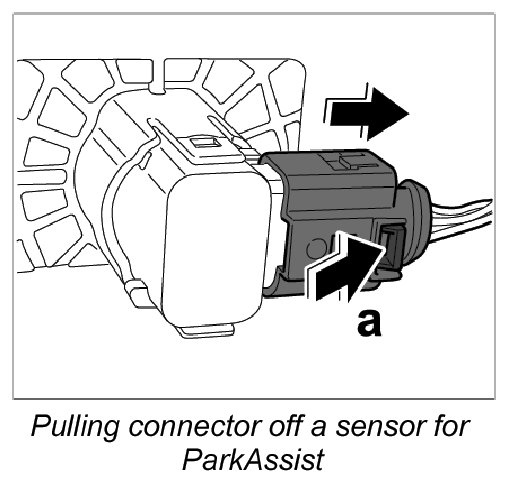 a

Pulling connector off a sensor for ParkAssist