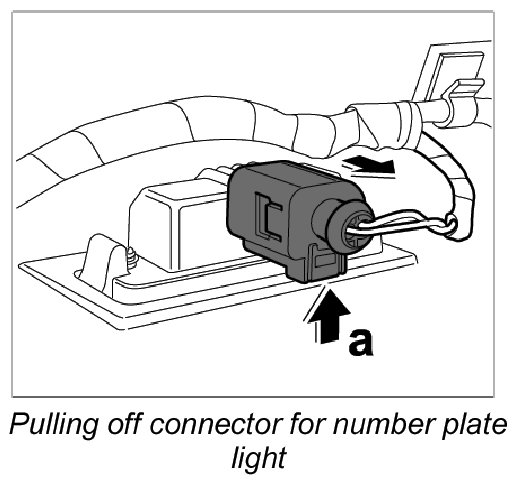 a

Pulling off connector for number plate light