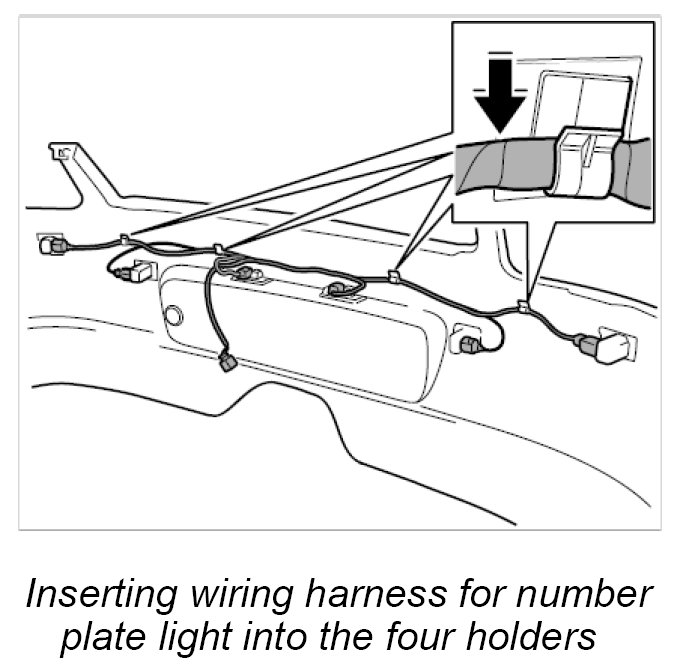 Inserting wiring harness for number plate light into the four holders