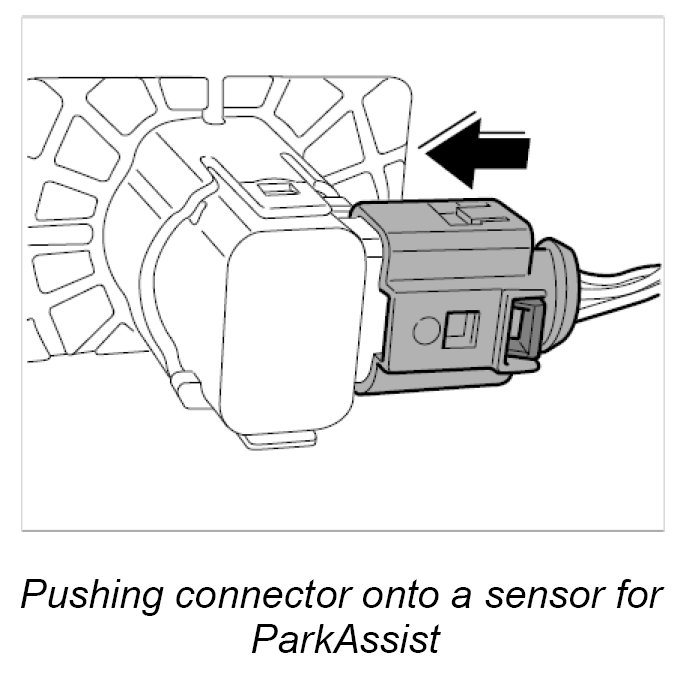 Pushing connector onto a sensor for ParkAssist