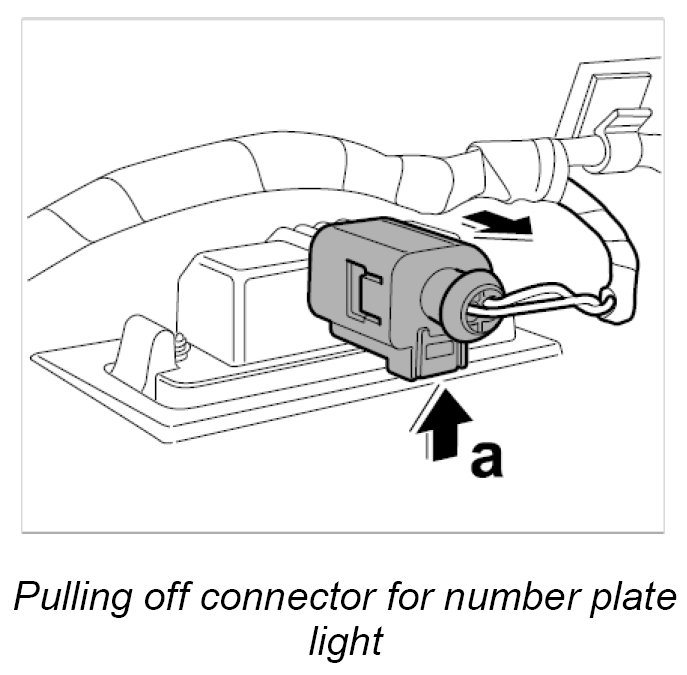 a

Pulling off connector for number plate light