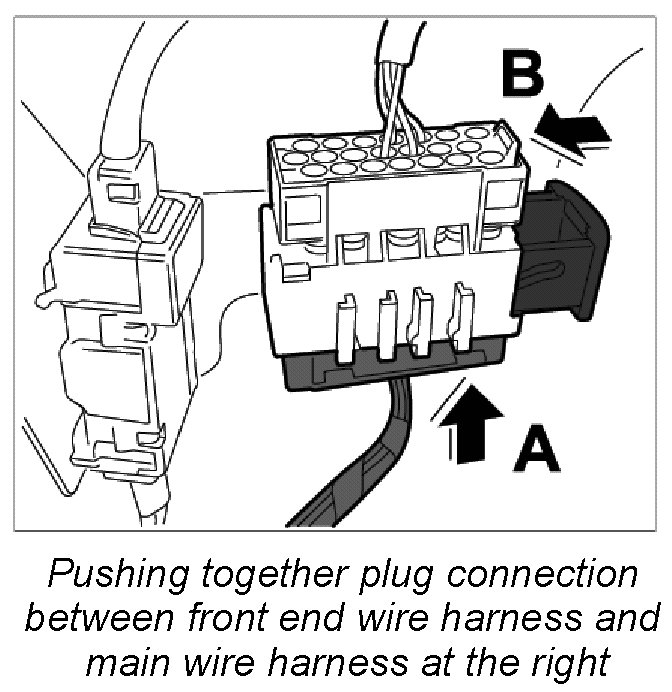 B

A

Pushing together plug connection between front end wire harness and main wire harness at the right