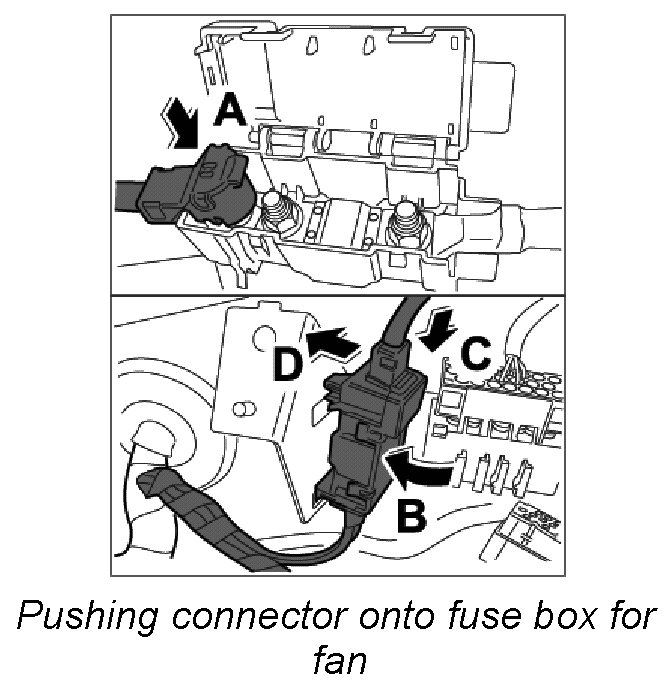 A

D

C

B

Pushing connector onto fuse box for fan