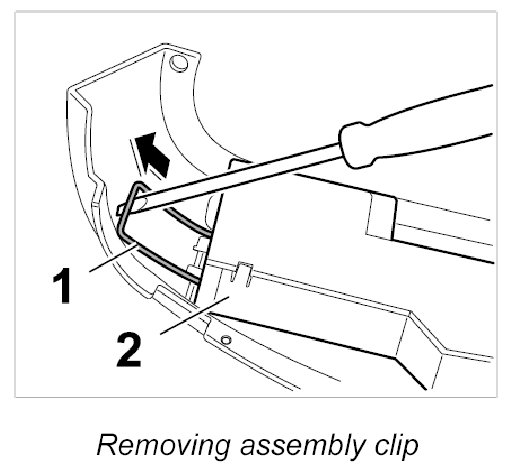 1
2

Removing assembly clip