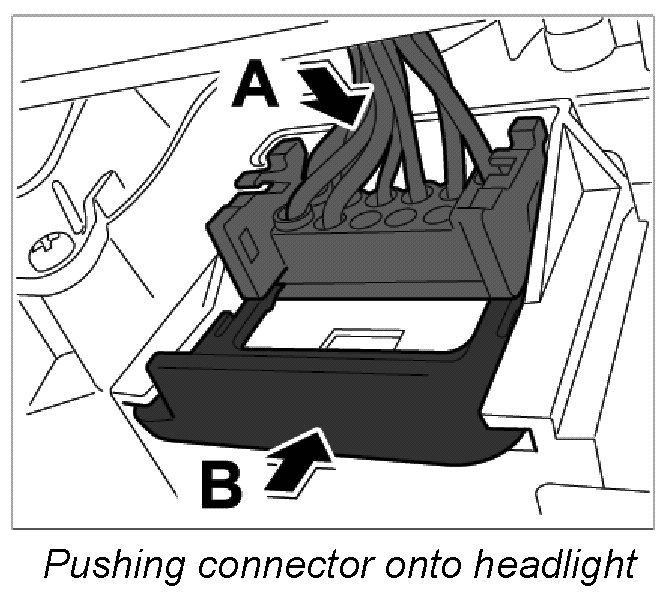 A

B

Pushing connector onto headlight