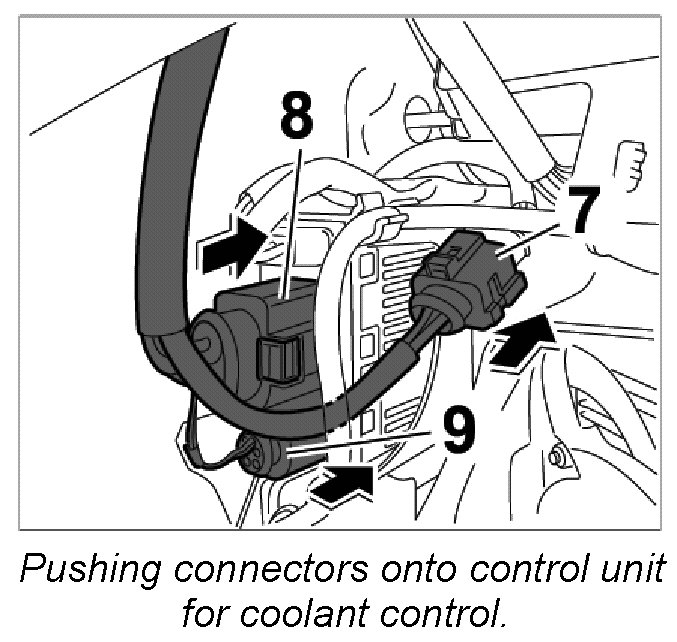 8
7
9

Pushing connectors onto control unit for coolant control.