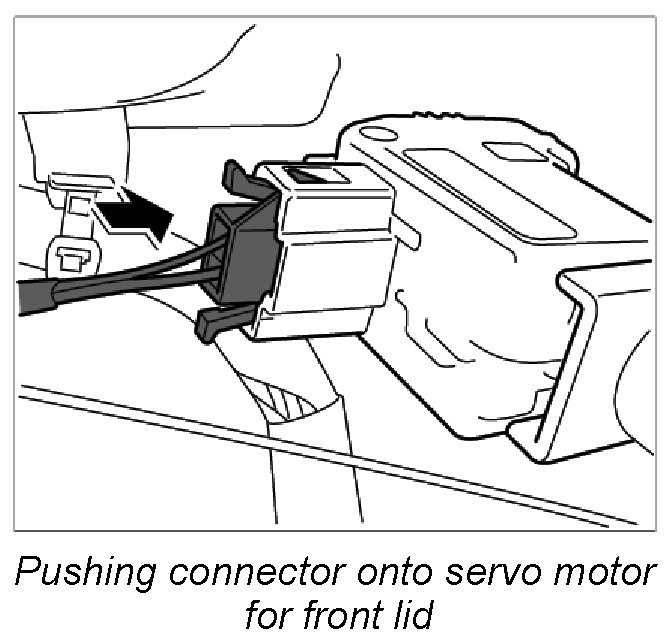 Pushing connector onto servo motor for front lid