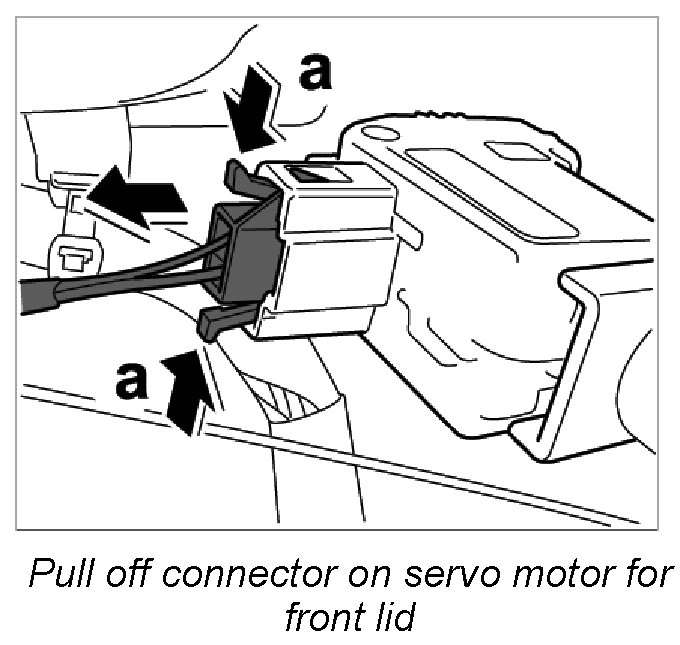 a

a

Pull off connector on servo motor for front lid