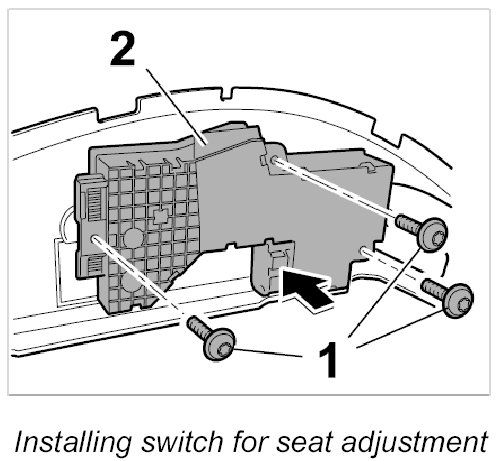 2

1

Installing switch for seat adjustment