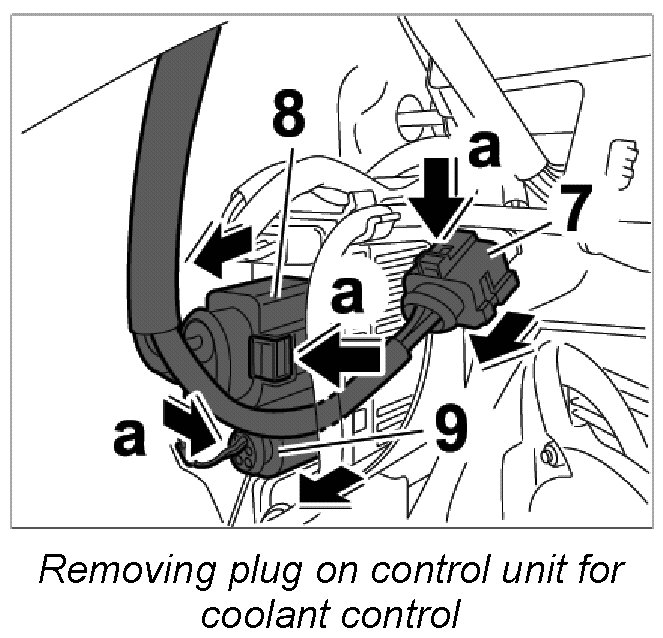 8

a

7

a

a

9

Removing plug on control unit for coolant control