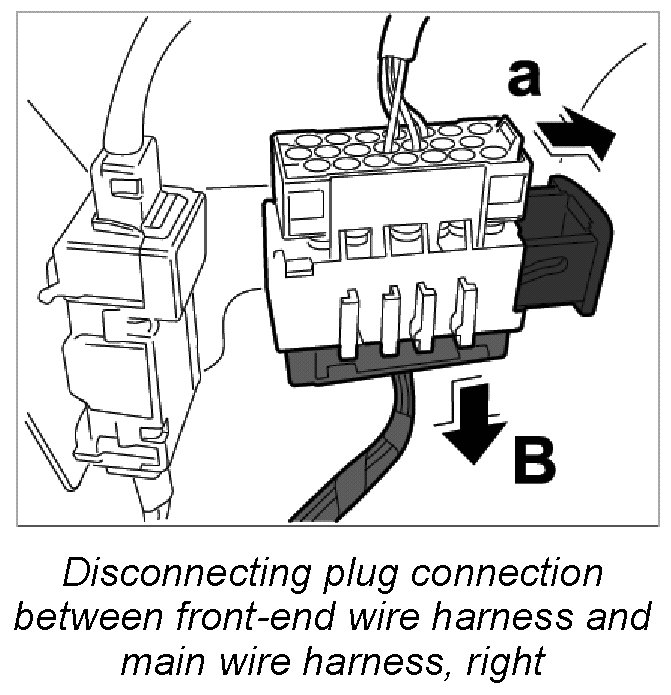 a

B

Disconnecting plug connection between front-end wire harness and main wire harness, right