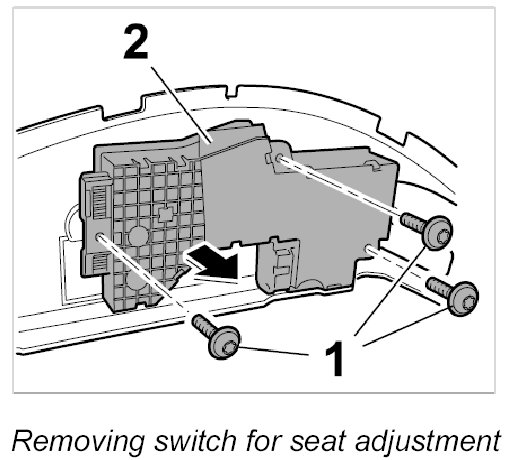 2

1

Removing switch for seat adjustment