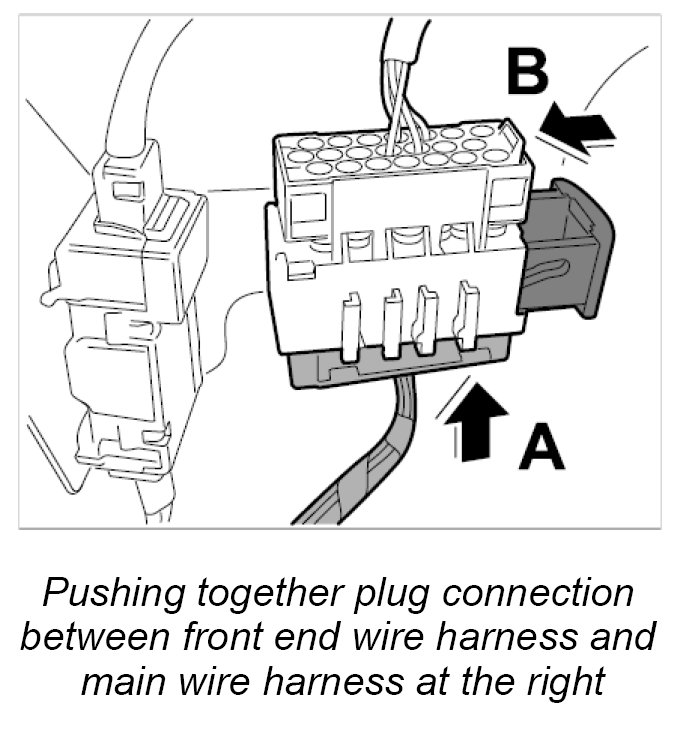 B

A

Pushing together plug connection between front end wire harness and main wire harness at the right