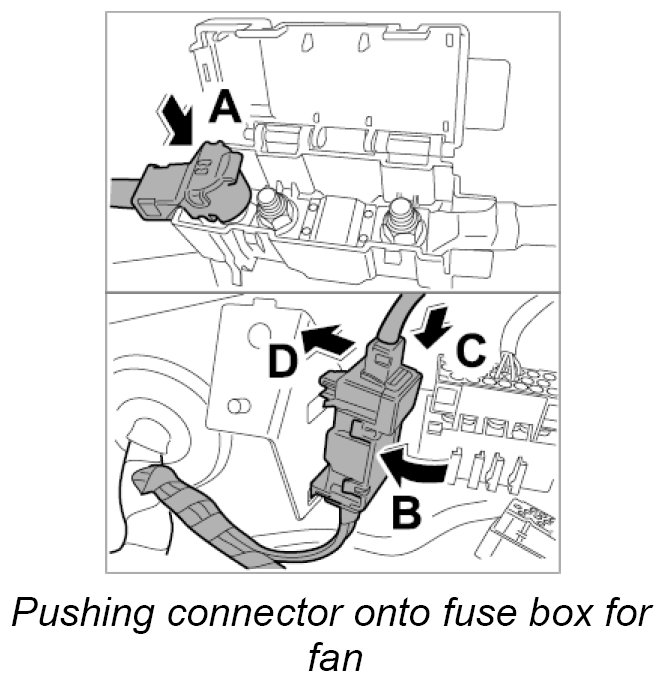 A

D

C

B

Pushing connector onto fuse box for fan