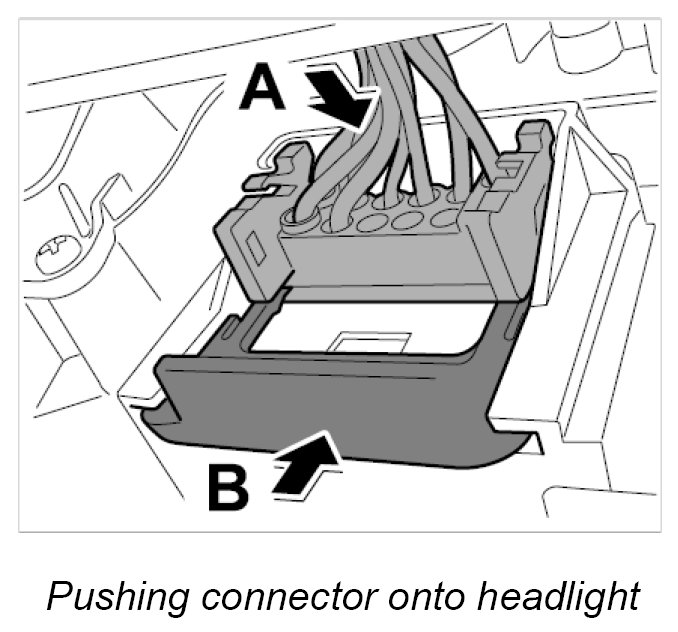 A

B

Pushing connector onto headlight