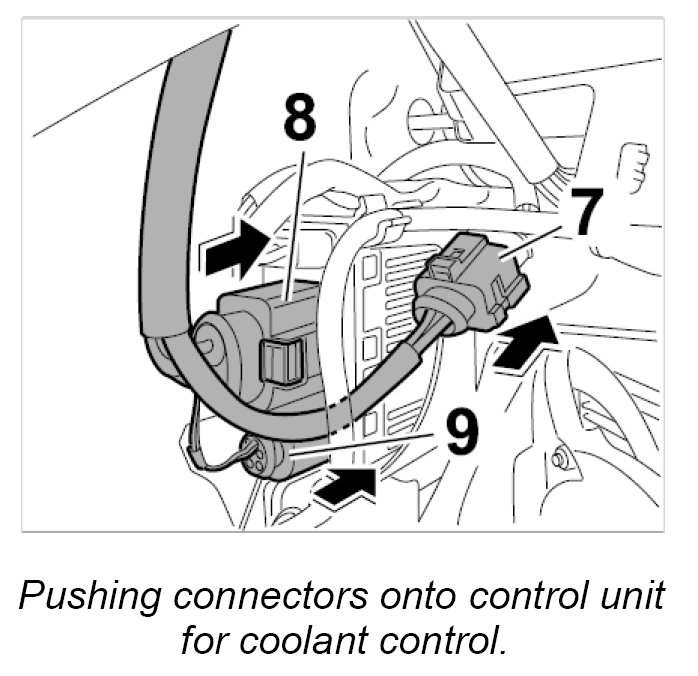 8
7
9

Pushing connectors onto control unit for coolant control.