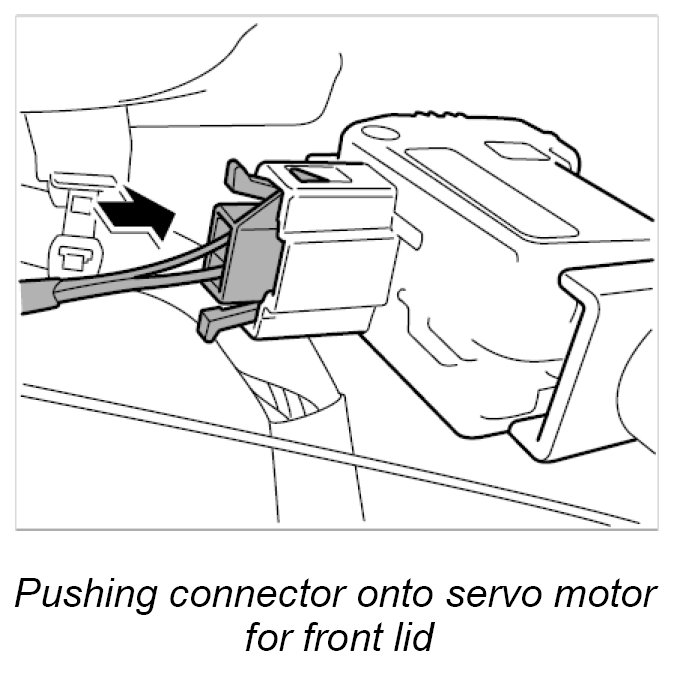 Pushing connector onto servo motor for front lid