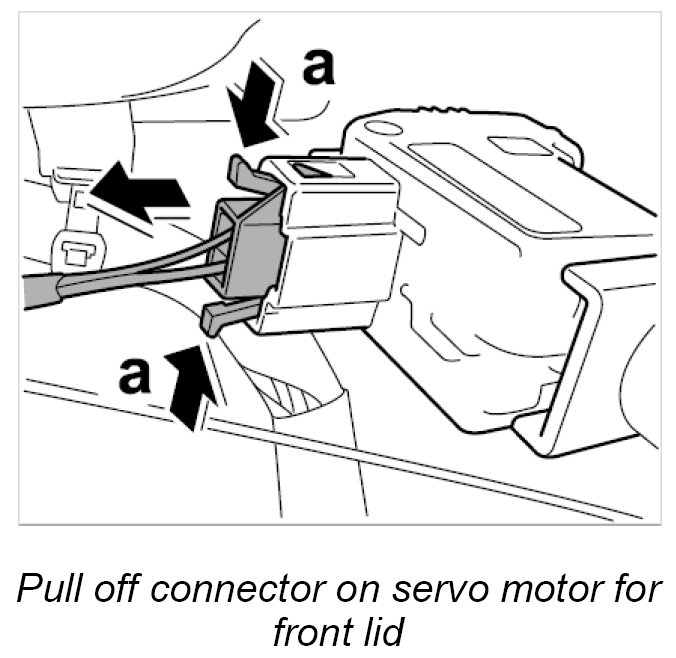 a

a

Pull off connector on servo motor for front lid