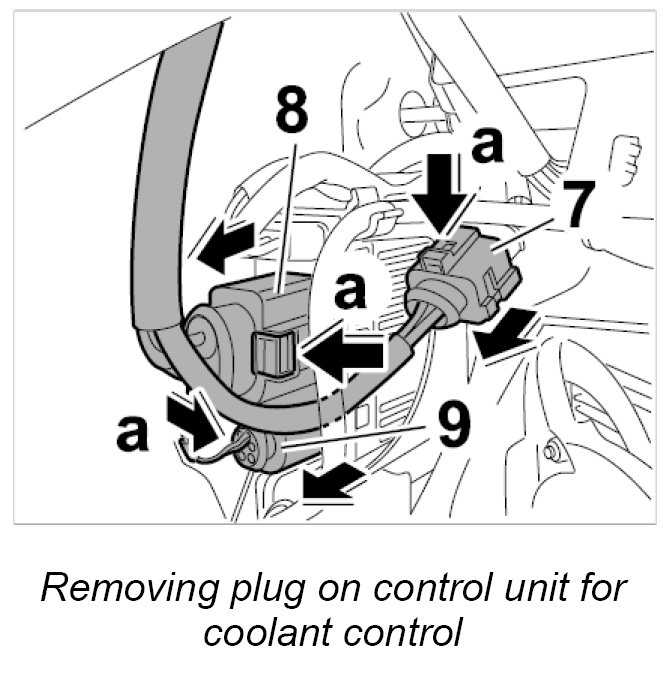 8

a

7

a

a

9

Removing plug on control unit for coolant control