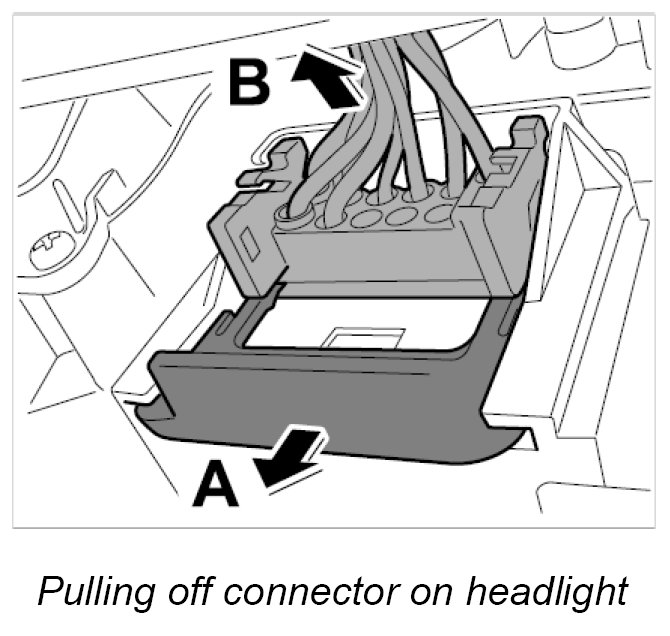 B

A

Pulling off connector on headlight