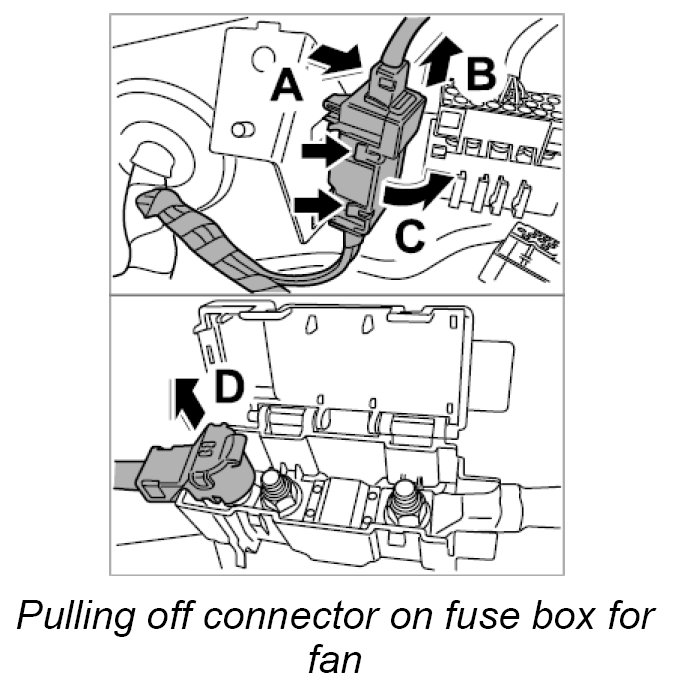 A
B
C
D
Pulling off connector on fuse box for fan