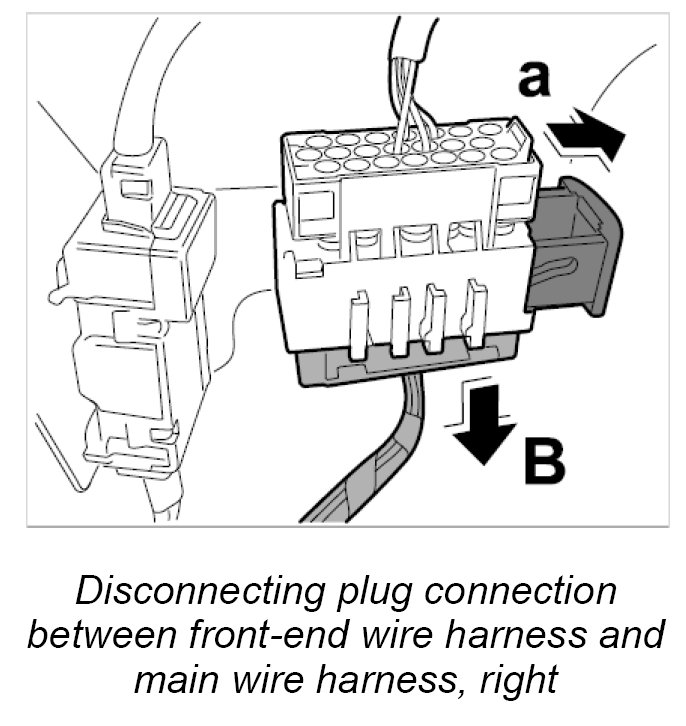 a

B

Disconnecting plug connection between front-end wire harness and main wire harness, right