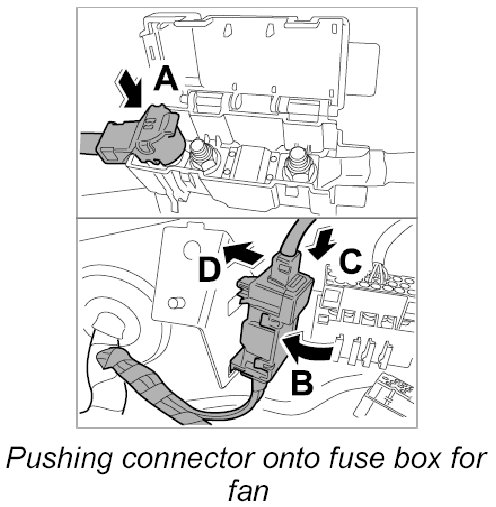 A

D

C

B

Pushing connector onto fuse box for fan