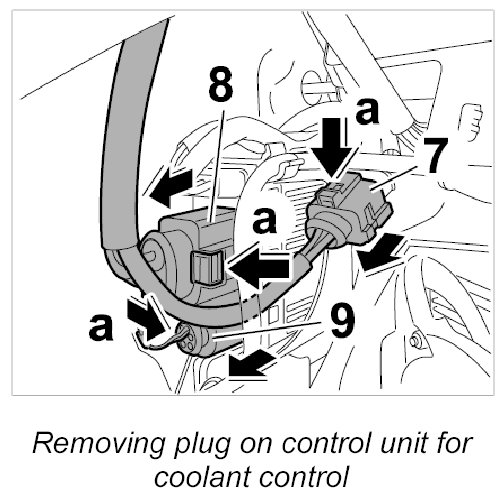 8

a

7

a

a

9

Removing plug on control unit for coolant control